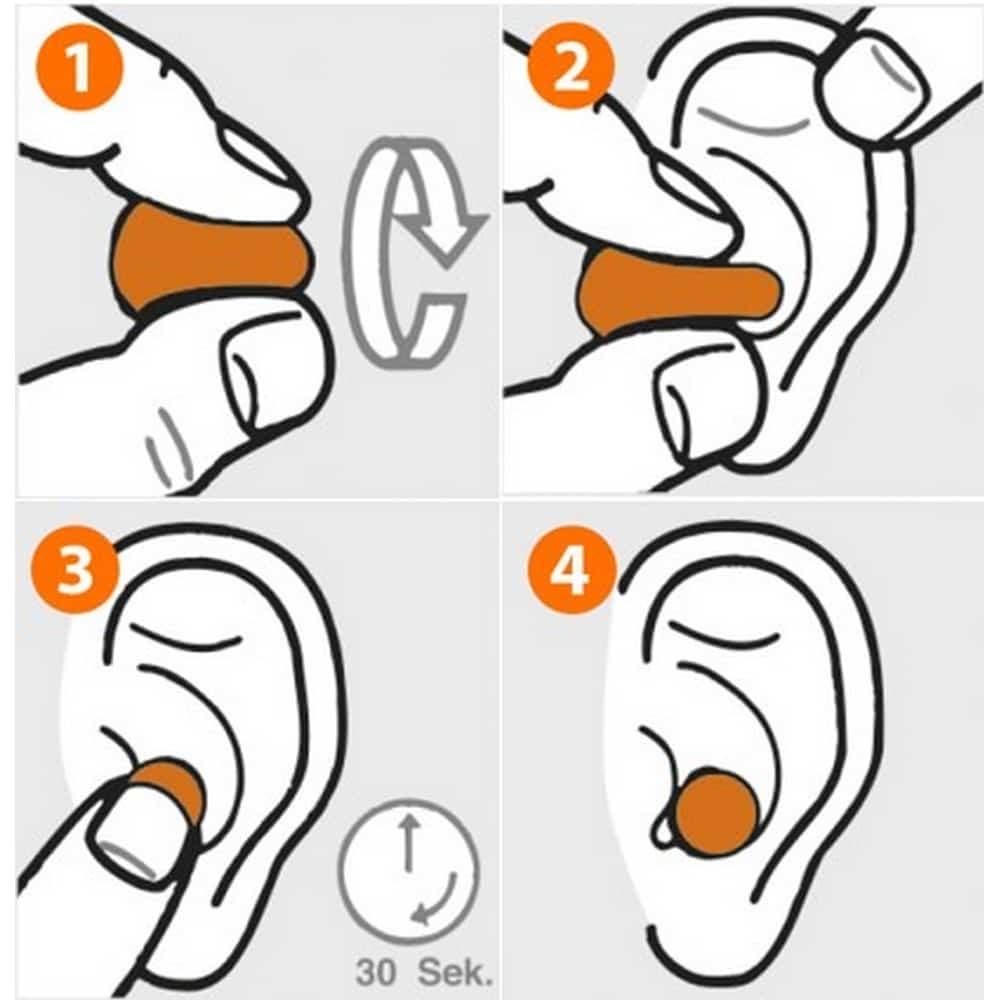 1

2

3

30 Sek.

4